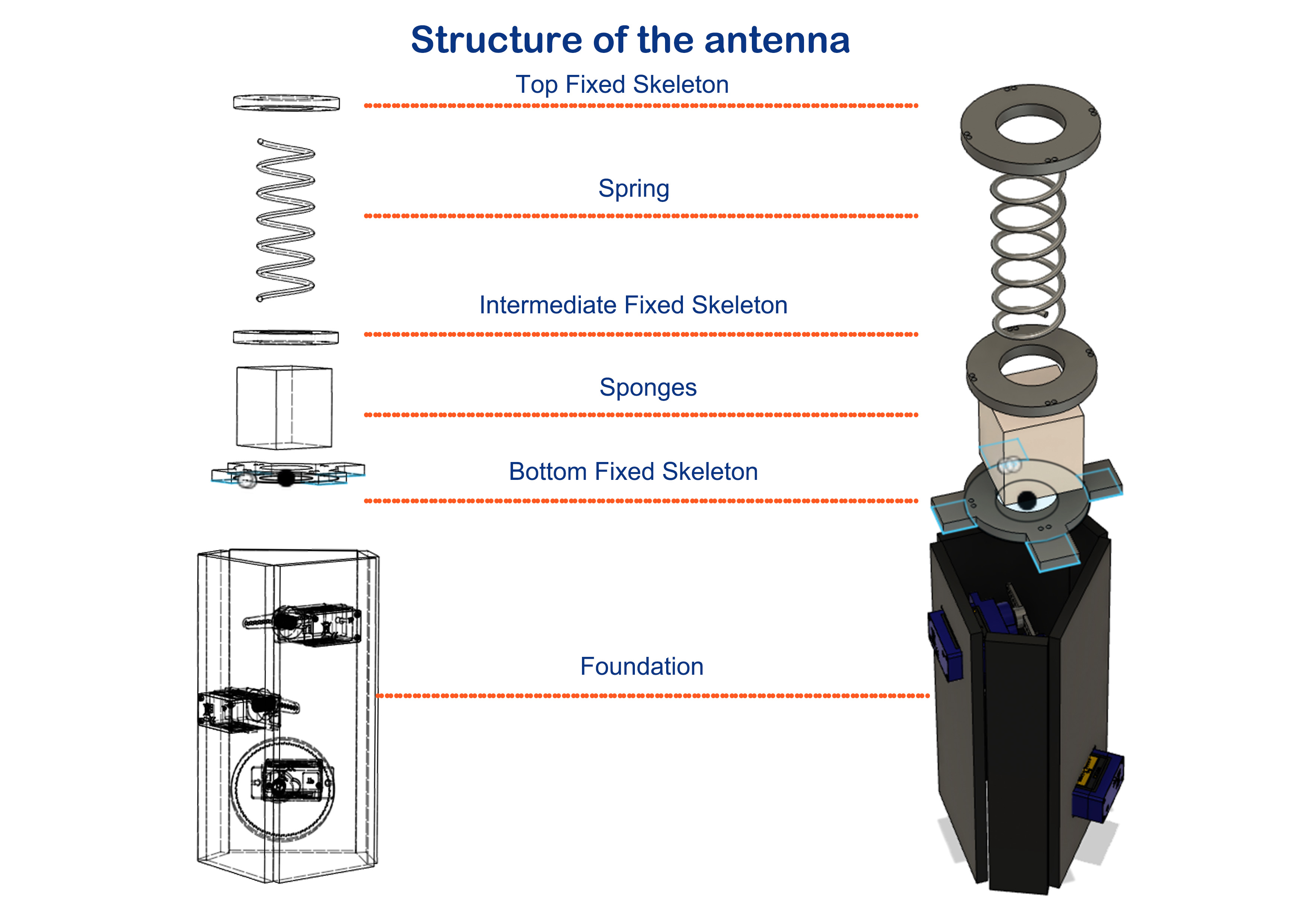 Structure of the antenna

Top Fixed Skeleton

Spring

Intermediate Fixed Skeleton

Sponges

Bottom Fixed Skeleton

Foundation